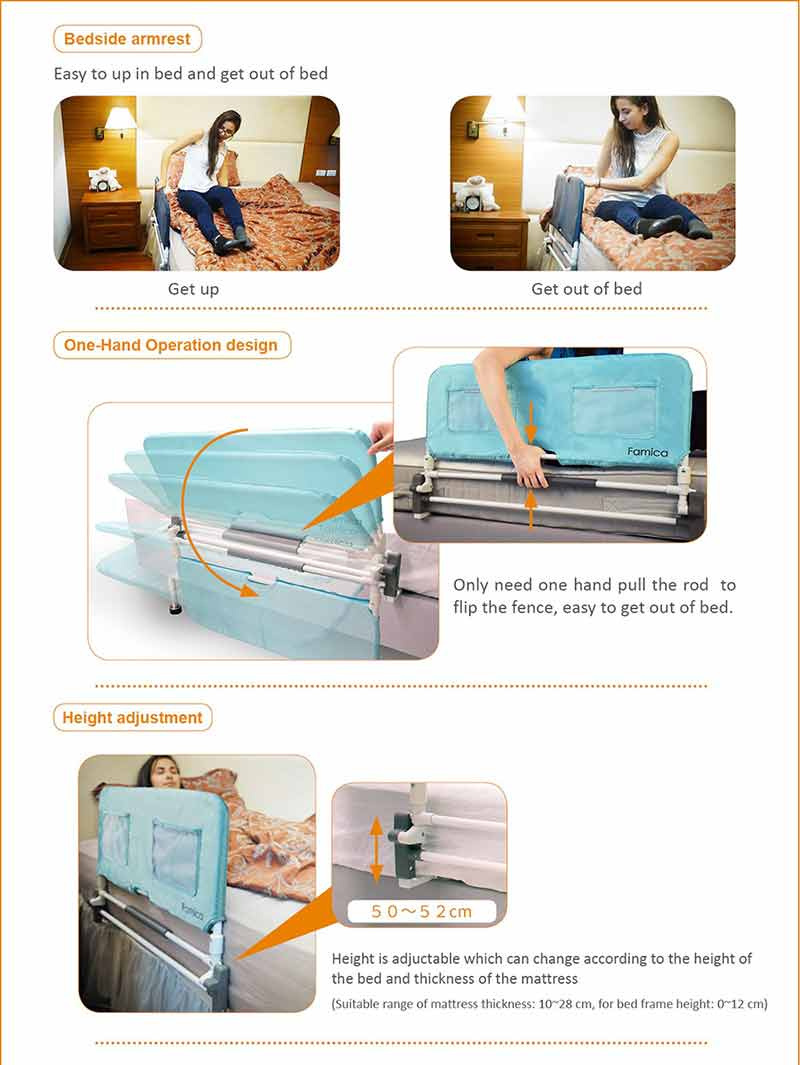 Bedside armrest

Easy to up in bed and get out of bed

Get up

Get out of bed

One-Hand Operation design

Famica

Only need one hand pull the rod to flip the fence, easy to get out of bed.

Height adjustment

Famica

５０～５２cm

Height is adjuctable which can change according to the height of the bed and thickness of the mattress

(Suitable range of mattress thickness: 10~28 cm, for bed frame height: 0~12 cm)