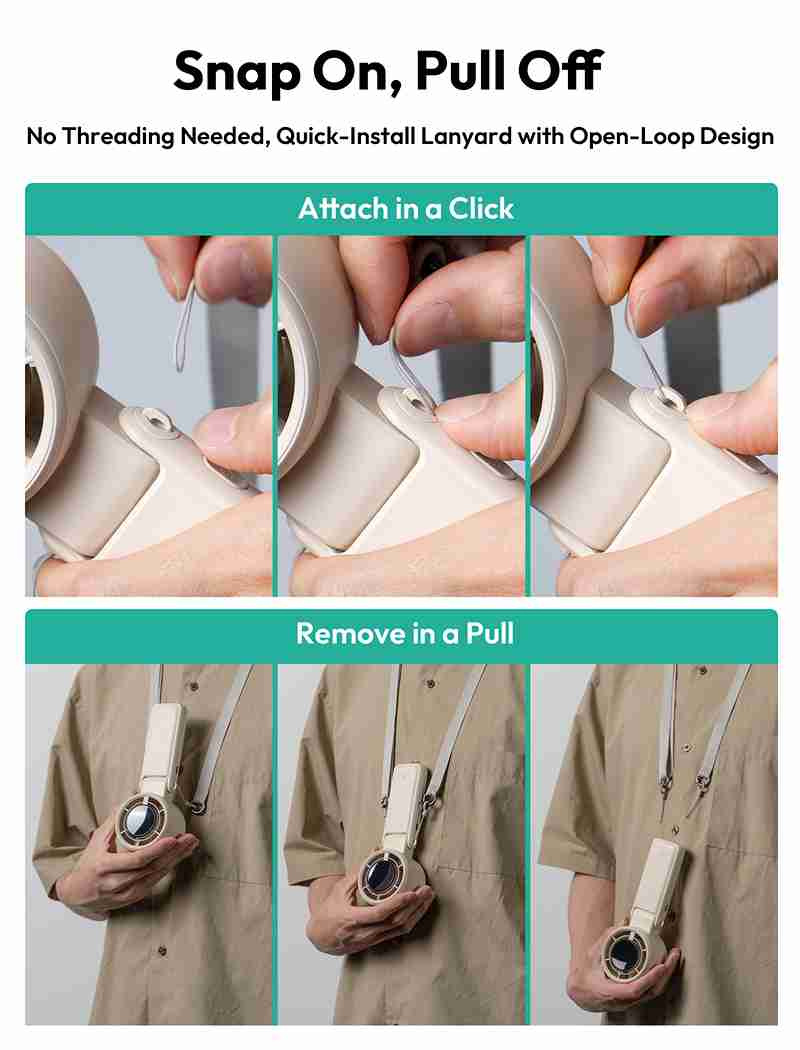 Snap On, Pull Off

No Threading Needed, Quick-Install Lanyard with Open-Loop Design

Attach in a Click

Remove in a Pull