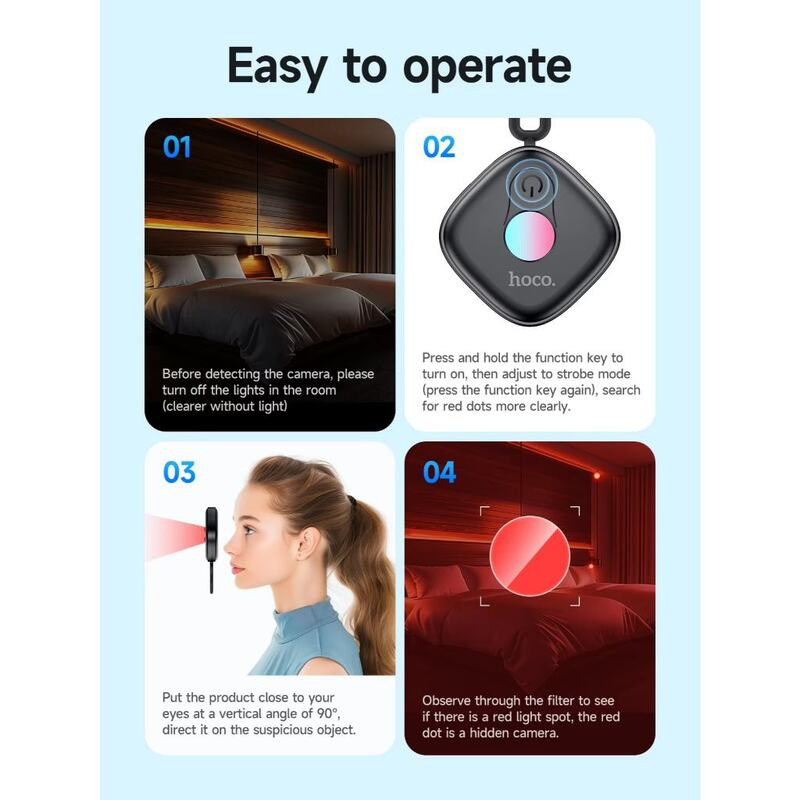 Easy to operate

01

Before detecting the camera, please turn off the lights in the room (clearer without light)

02

hoco.

Press and hold the function key to turn on, then adjust to strobe mode (press the function key again), search for red dots more clearly.

03

Put the product close to your eyes at a vertical angle of 90°, direct it on the suspicious object.

04

Observe through the filter to see if there is a red light spot, the red dot is a hidden camera.