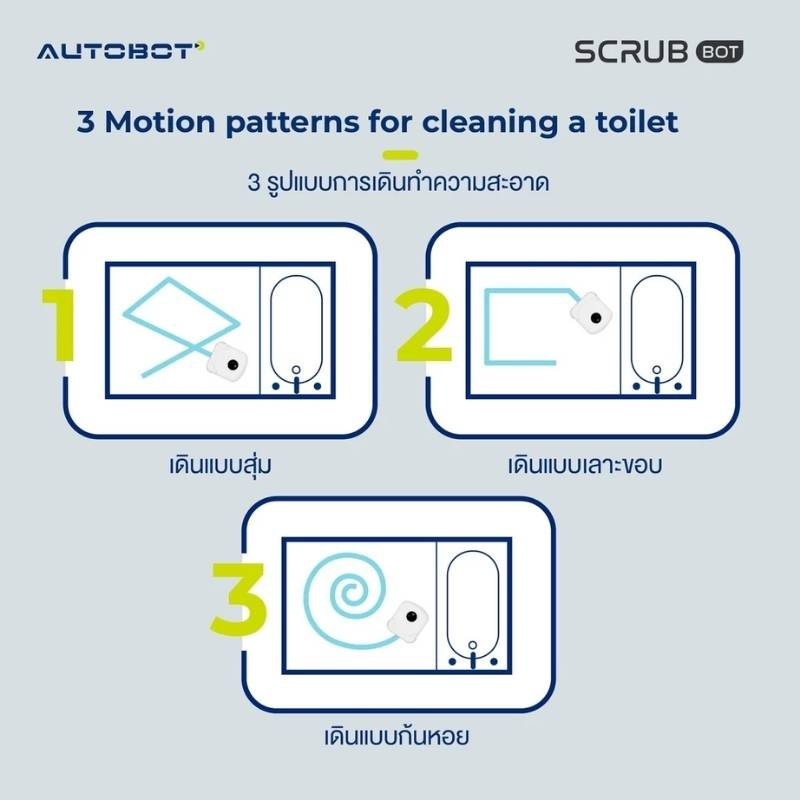 AUTOBOT

SCRUB BOT

3 Motion patterns for cleaning a toilet

3 รูปแบบการเดินทำความสะอาด

1

เดินแบบสุ่ม

2

เดินแบบเลาะขอบ

3

เดินแบบก้นหอย